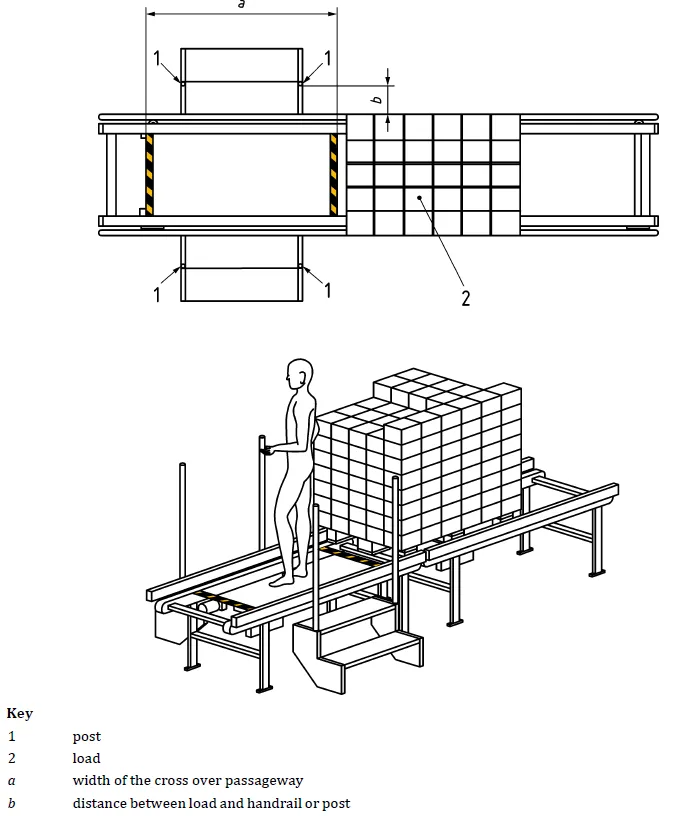 a

1 1

b

1 1

2

Key

| | |
|---|---|
| 1 | post |
| 2 | load |
| $a$ | width of the cross over passageway |
| $b$ | distance between load and handrail or post |